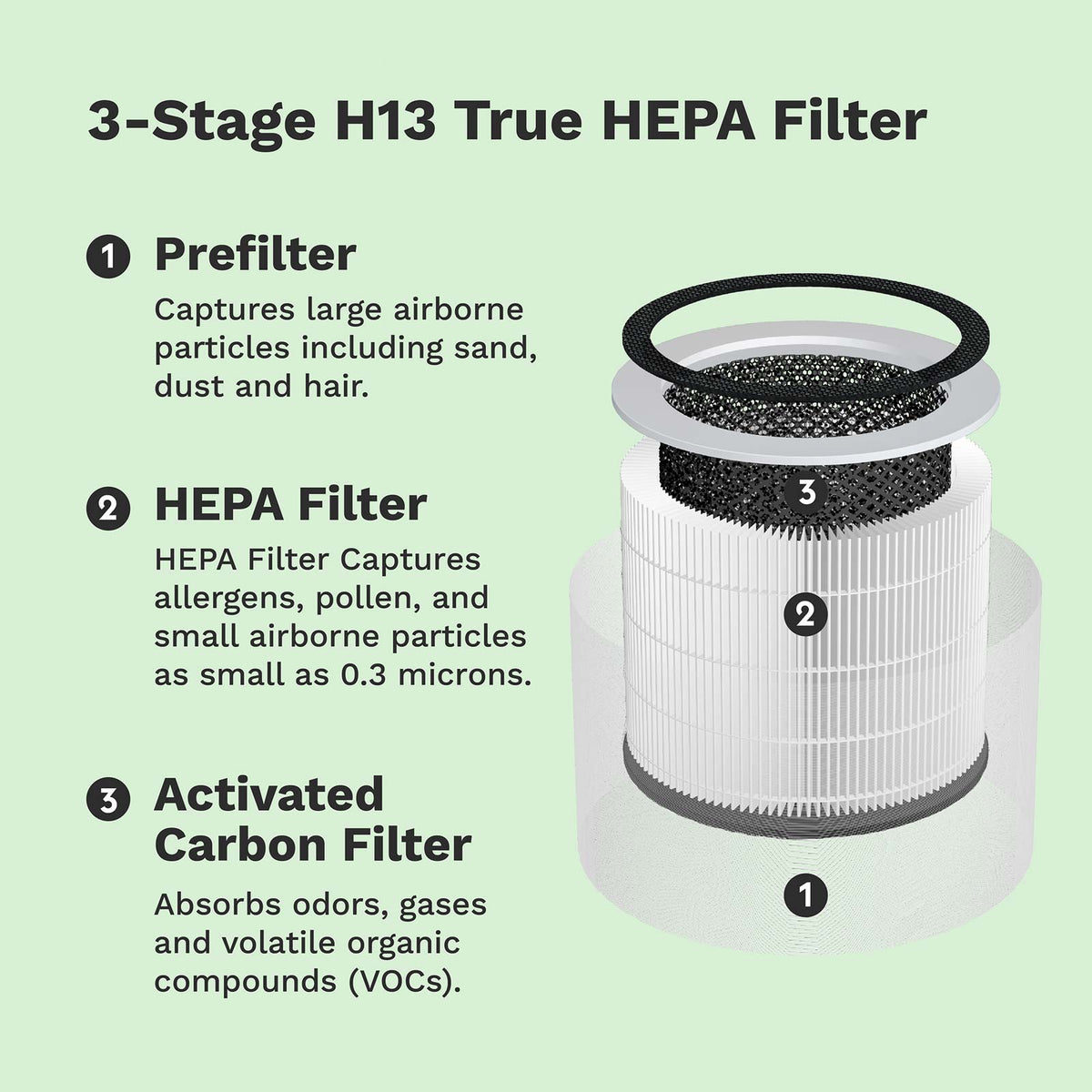 3-Stage H13 True HEPA Filter

1 Prefilter
Captures large airborne particles including sand, dust and hair.

2 HEPA Filter
HEPA Filter Captures allergens, pollen, and small airborne particles as small as 0.3 microns.

3 Activated Carbon Filter
Absorbs odors, gases and volatile organic compounds (VOCs).

3
2
1