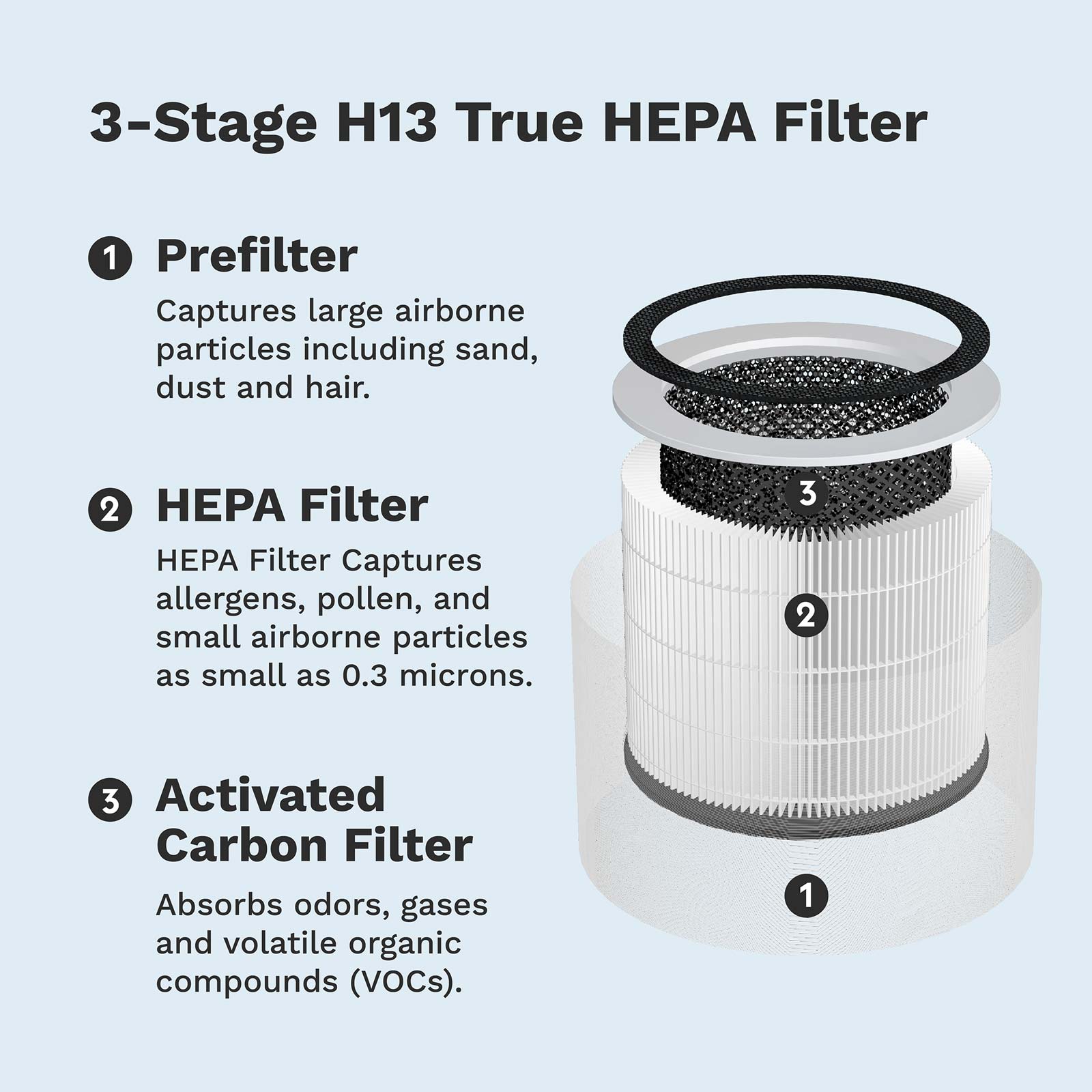 3-Stage H13 True HEPA Filter

1 Prefilter

Captures large airborne particles including sand, dust and hair.

2 HEPA Filter

HEPA Filter Captures allergens, pollen, and small airborne particles as small as 0.3 microns.

3 Activated Carbon Filter

Absorbs odors, gases and volatile organic compounds (VOCs).

3

2

1